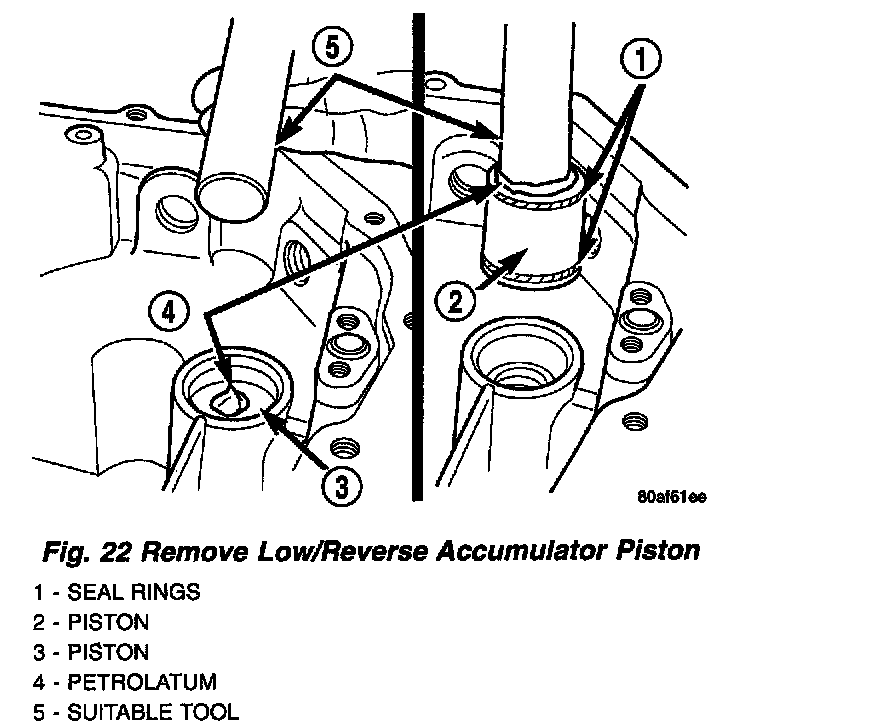 5

1

4

2

3

80af61ee

Fig. 22 Remove Low/Reverse Accumulator Piston

1 - SEAL RINGS
2 - PISTON
3 - PISTON
4 - PETROLATUM
5 - SUITABLE TOOL