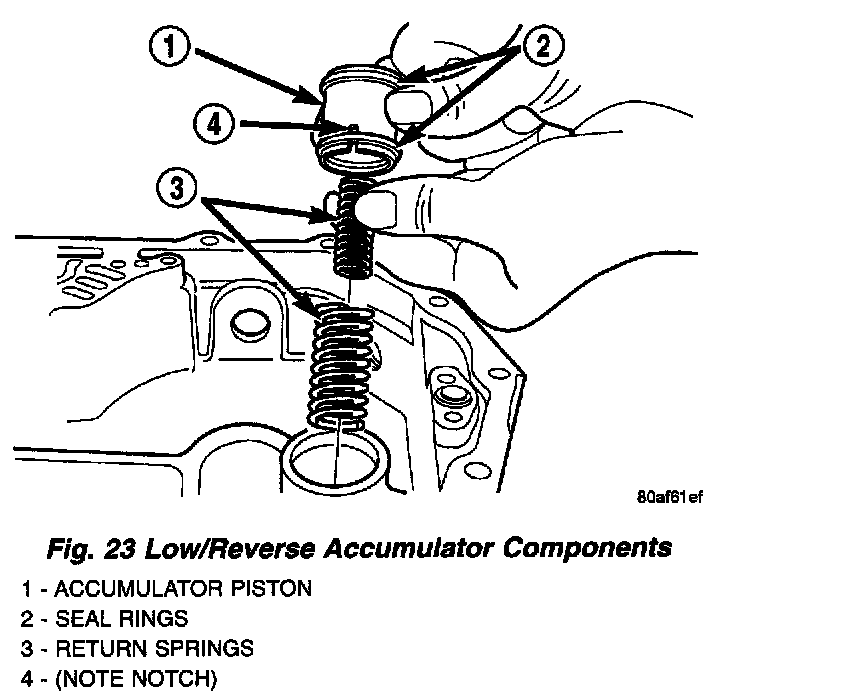 1
2
4
3

80af61ef

Fig. 23 Low/Reverse Accumulator Components

1 - ACCUMULATOR PISTON
2 - SEAL RINGS
3 - RETURN SPRINGS
4 - (NOTE NOTCH)