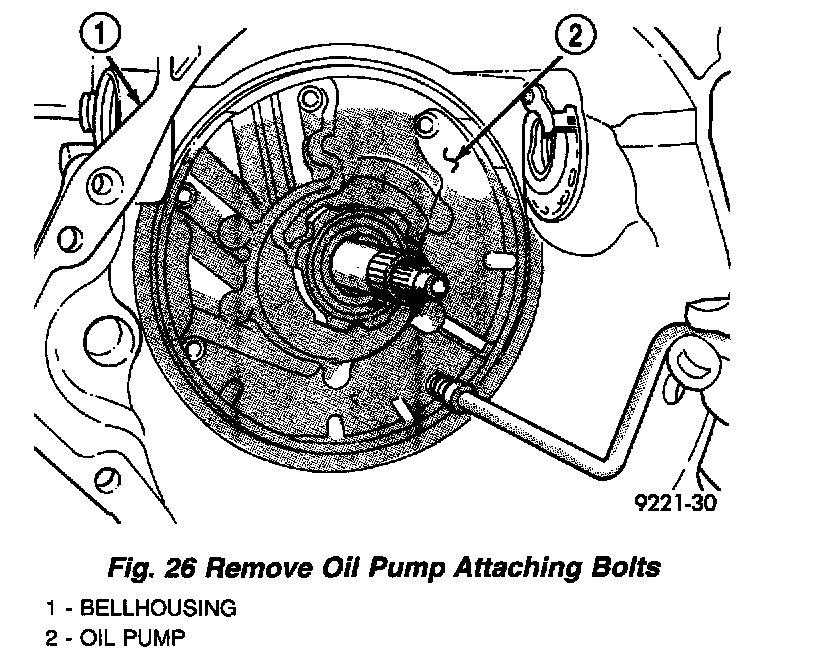 1

2

9221-30

Fig. 26 Remove Oil Pump Attaching Bolts

1 - BELLHOUSING
2 - OIL PUMP