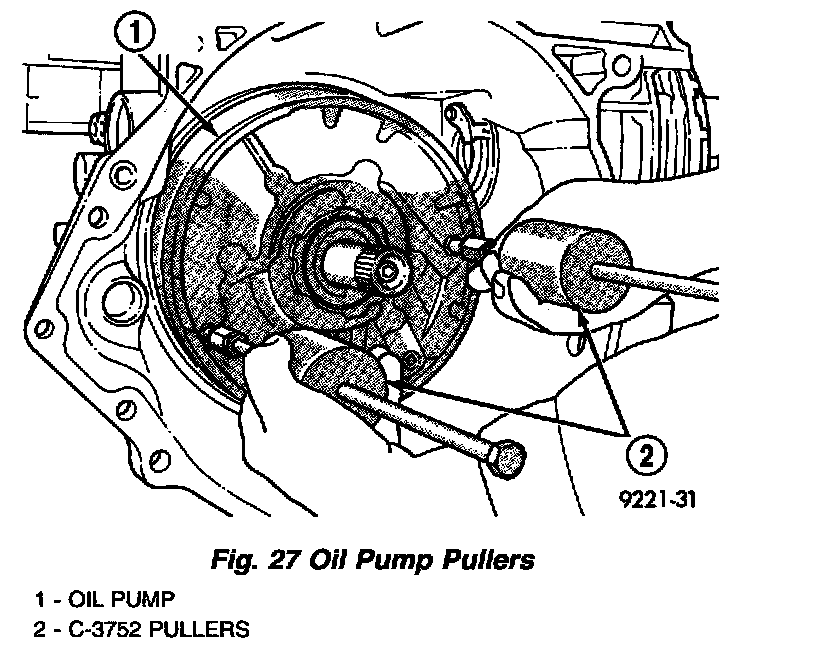 1

2

9221-31

Fig. 27 Oil Pump Pullers

1 - OIL PUMP
2 - C-3752 PULLERS