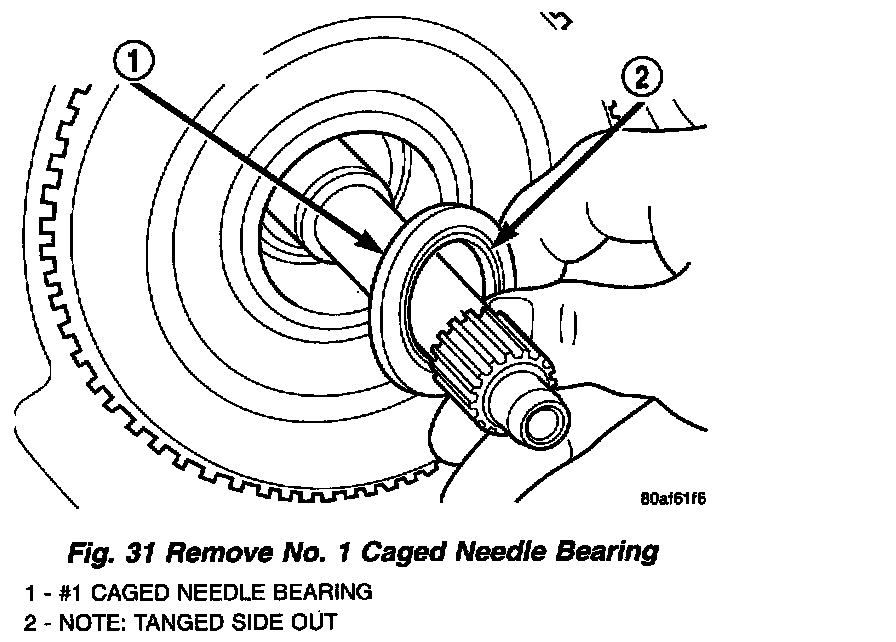 1

2

80af61f6

Fig. 31 Remove No. 1 Caged Needle Bearing

1 - #1 CAGED NEEDLE BEARING
2 - NOTE: TANGED SIDE OUT