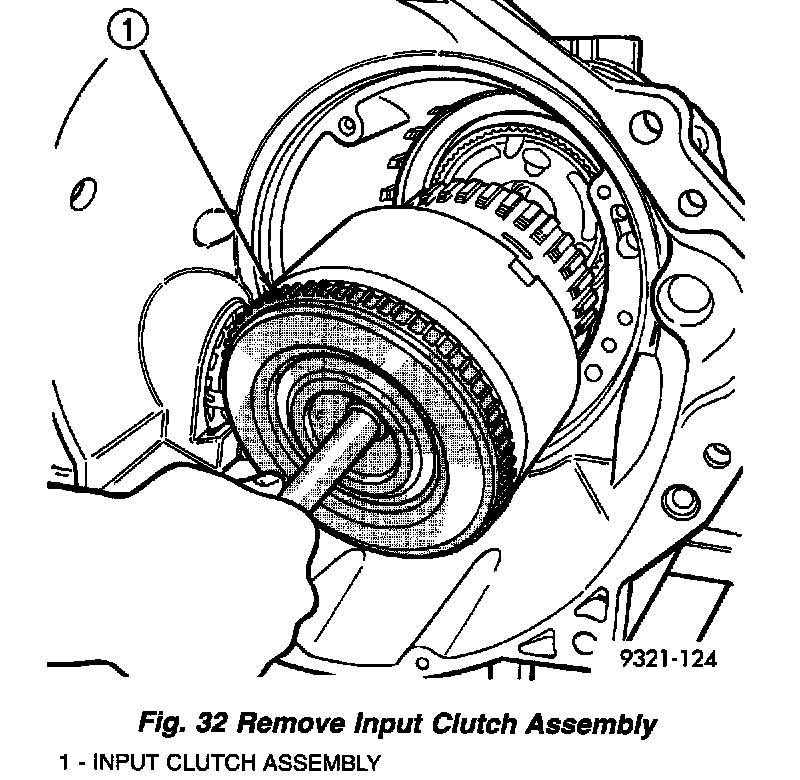 1

9321-124

Fig. 32 Remove Input Clutch Assembly

1 - INPUT CLUTCH ASSEMBLY