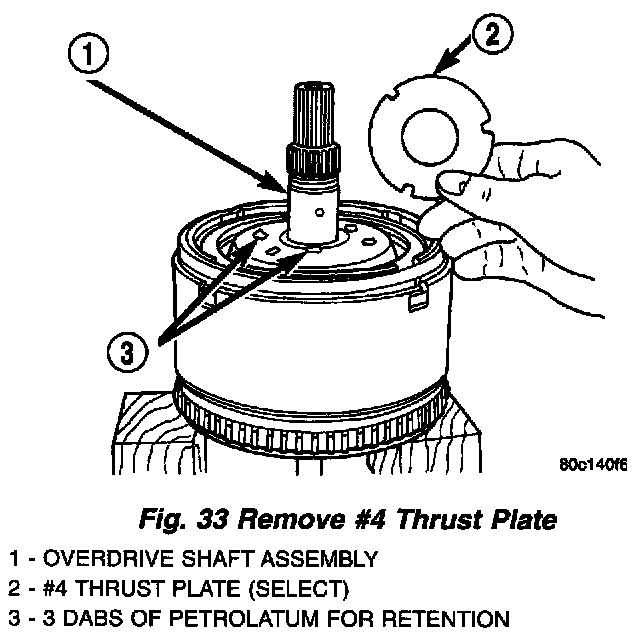 1

2

3

80c140f6

Fig. 33 Remove #4 Thrust Plate

1 - OVERDRIVE SHAFT ASSEMBLY
2 - #4 THRUST PLATE (SELECT)
3 - 3 DABS OF PETROLATUM FOR RETENTION