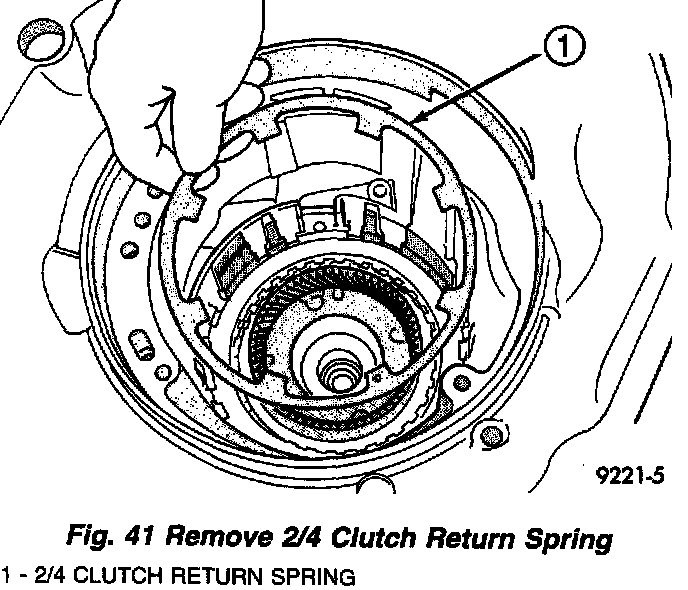 1

9221-5

Fig. 41 Remove 2/4 Clutch Return Spring

1 - 2/4 CLUTCH RETURN SPRING