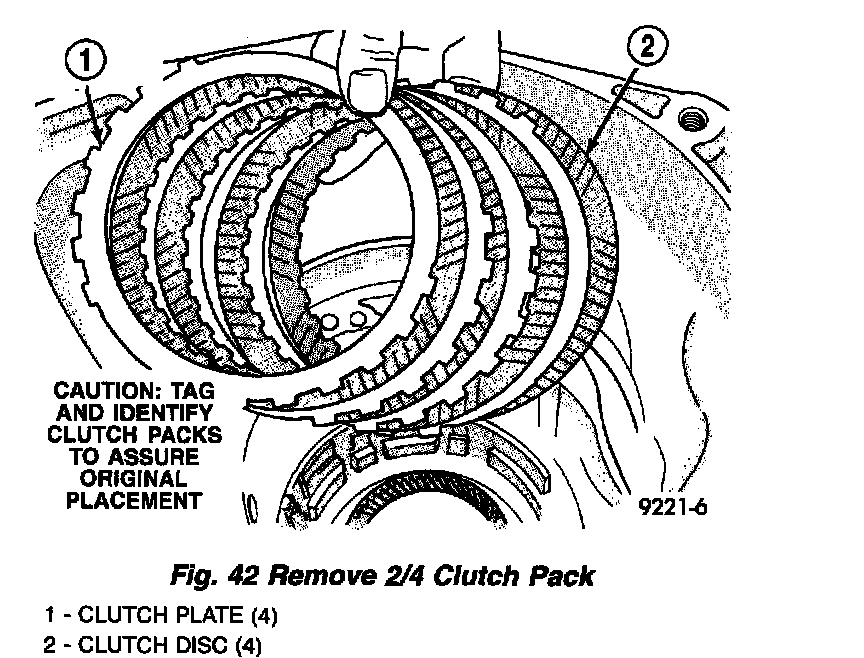 1

2

CAUTION: TAG AND IDENTIFY CLUTCH PACKS TO ASSURE ORIGINAL PLACEMENT

9221-6

Fig. 42 Remove 2/4 Clutch Pack

1 - CLUTCH PLATE (4)
2 - CLUTCH DISC (4)