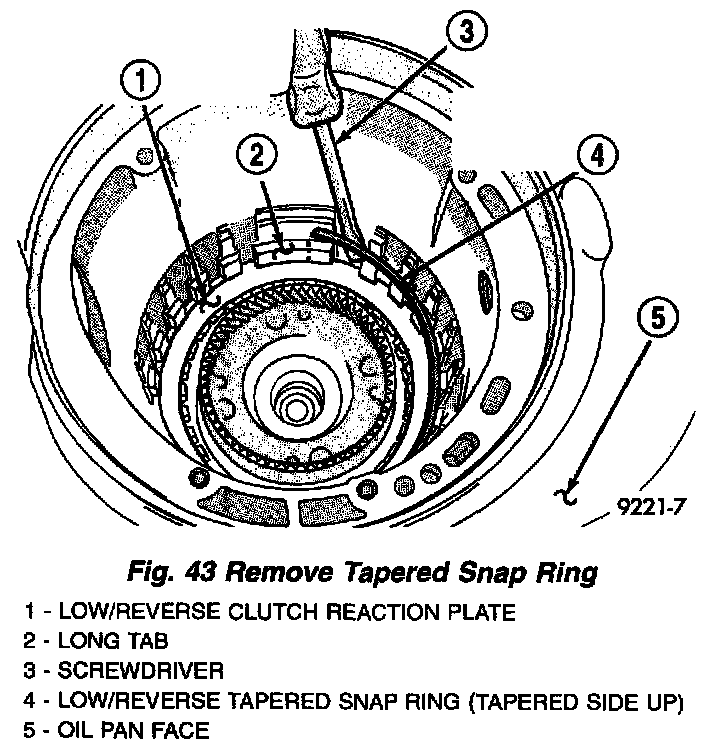 1

2

3

4

5

9221-7

Fig. 43 Remove Tapered Snap Ring

1 - LOW/REVERSE CLUTCH REACTION PLATE
2 - LONG TAB
3 - SCREWDRIVER
4 - LOW/REVERSE TAPERED SNAP RING (TAPERED SIDE UP)
5 - OIL PAN FACE