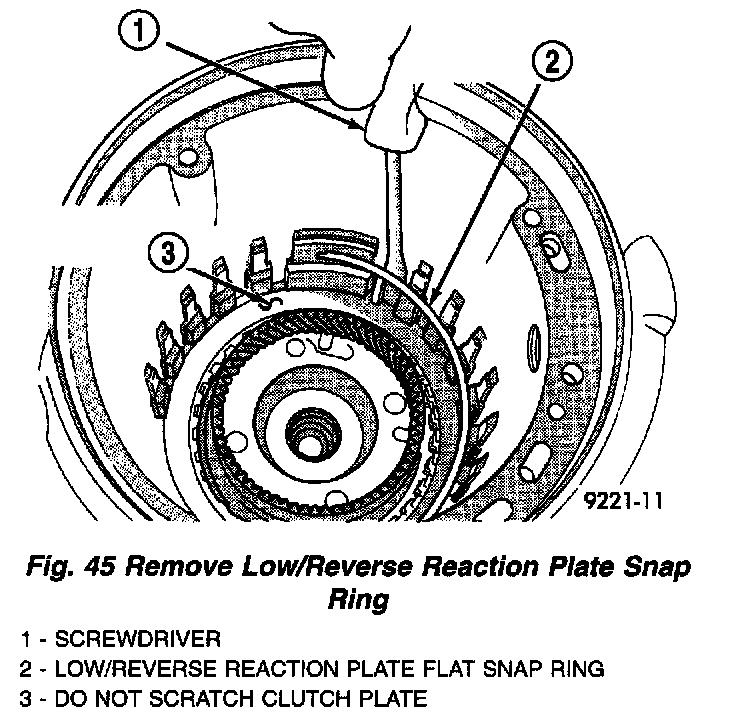 1

2

3

9221-11

Fig. 45 Remove Low/Reverse Reaction Plate Snap Ring

1 - SCREWDRIVER
2 - LOW/REVERSE REACTION PLATE FLAT SNAP RING
3 - DO NOT SCRATCH CLUTCH PLATE