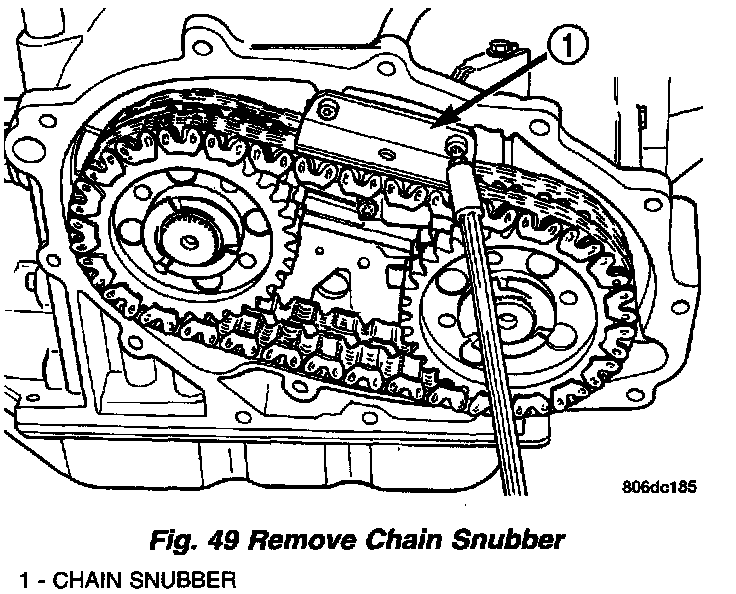 1

806dc185

Fig. 49 Remove Chain Snubber

1 - CHAIN SNUBBER