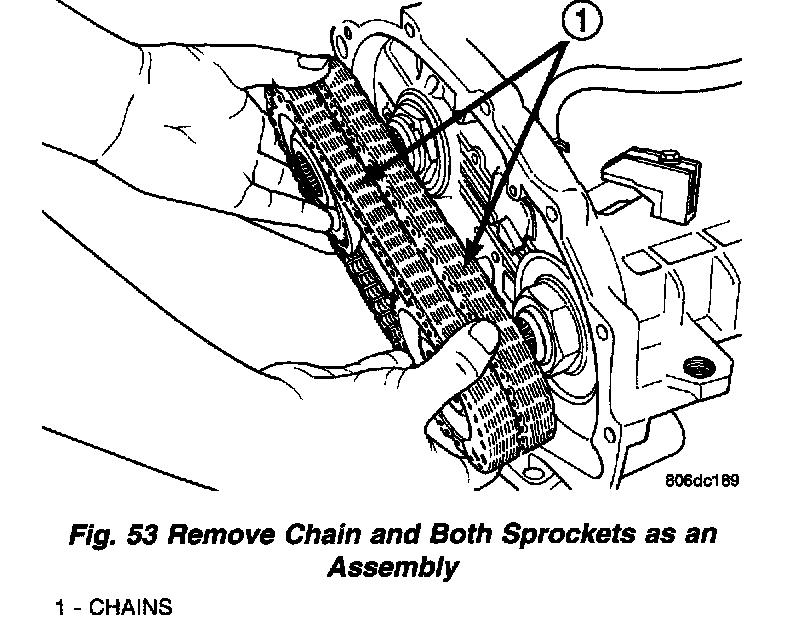 1

806dc189

Fig. 53 Remove Chain and Both Sprockets as an Assembly

1 - CHAINS