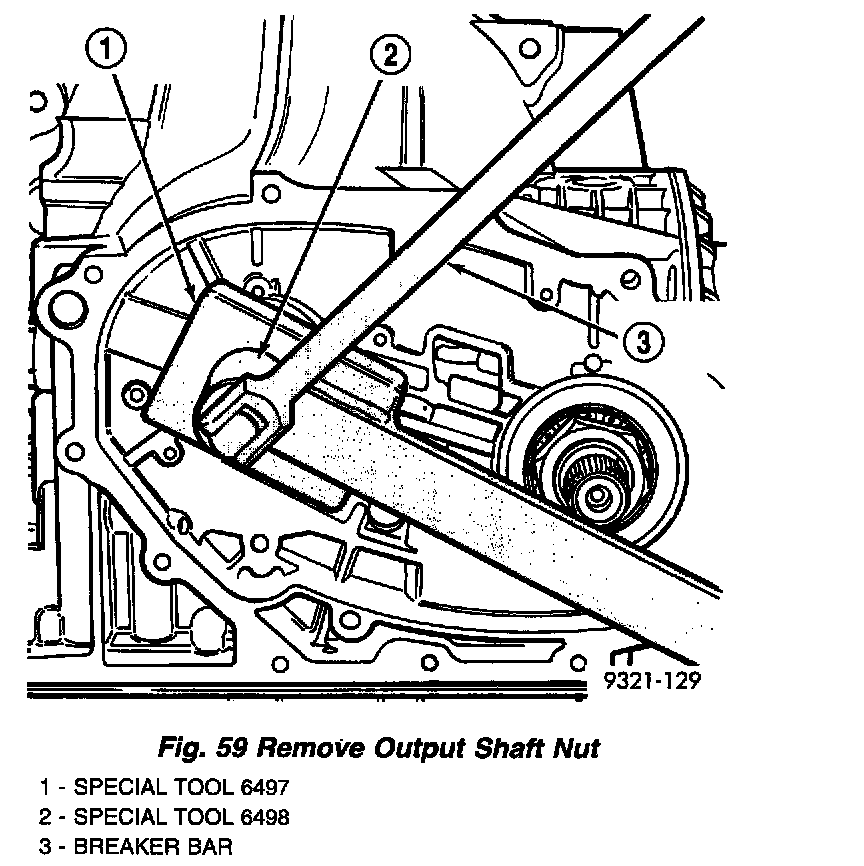 1

2

3

9321-129

Fig. 59 Remove Output Shaft Nut

1 - SPECIAL TOOL 6497
2 - SPECIAL TOOL 6498
3 - BREAKER BAR