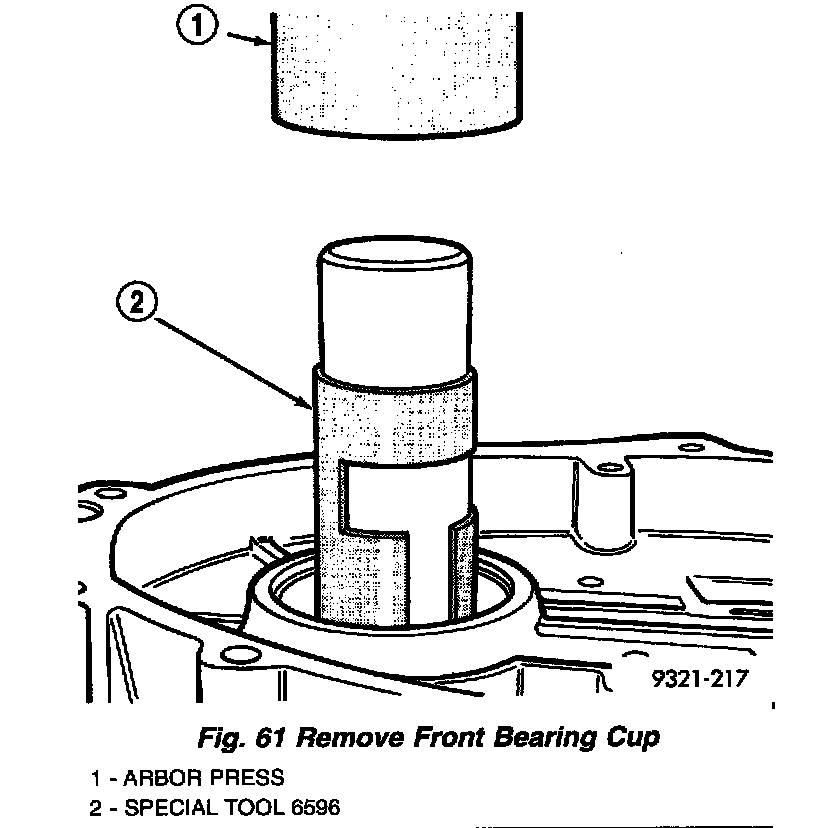 1

2

9321-217

Fig. 61 Remove Front Bearing Cup

1 - ARBOR PRESS
2 - SPECIAL TOOL 6596