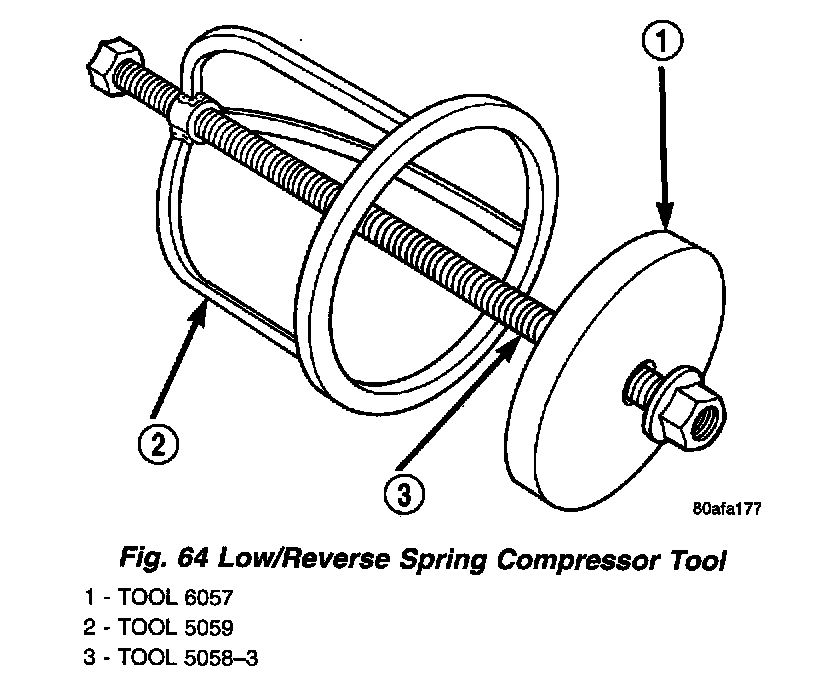 1

2

3

80afa177

Fig. 64 Low/Reverse Spring Compressor Tool

1 - TOOL 6057
2 - TOOL 5059
3 - TOOL 5058–3