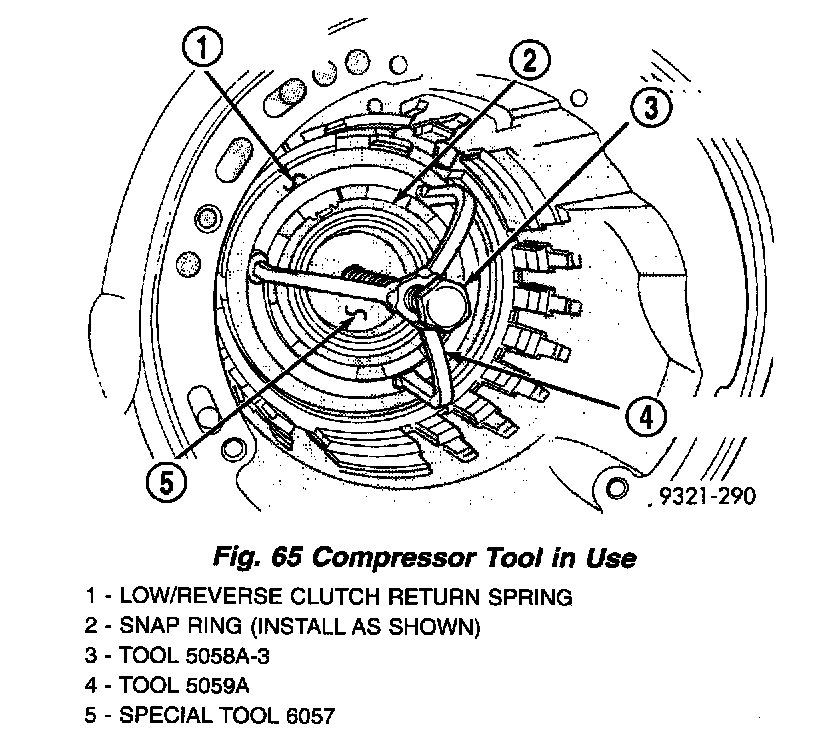 1
2
3
4
5
9321-290

Fig. 65 Compressor Tool in Use

1 - LOW/REVERSE CLUTCH RETURN SPRING
2 - SNAP RING (INSTALL AS SHOWN)
3 - TOOL 5058A-3
4 - TOOL 5059A
5 - SPECIAL TOOL 6057