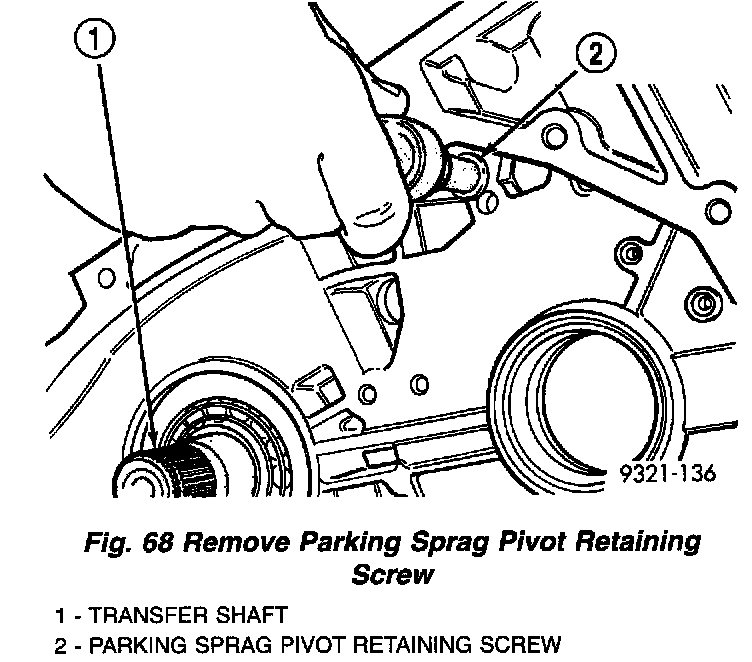 1

2

9321-136

Fig. 68 Remove Parking Sprag Pivot Retaining Screw

1 - TRANSFER SHAFT
2 - PARKING SPRAG PIVOT RETAINING SCREW