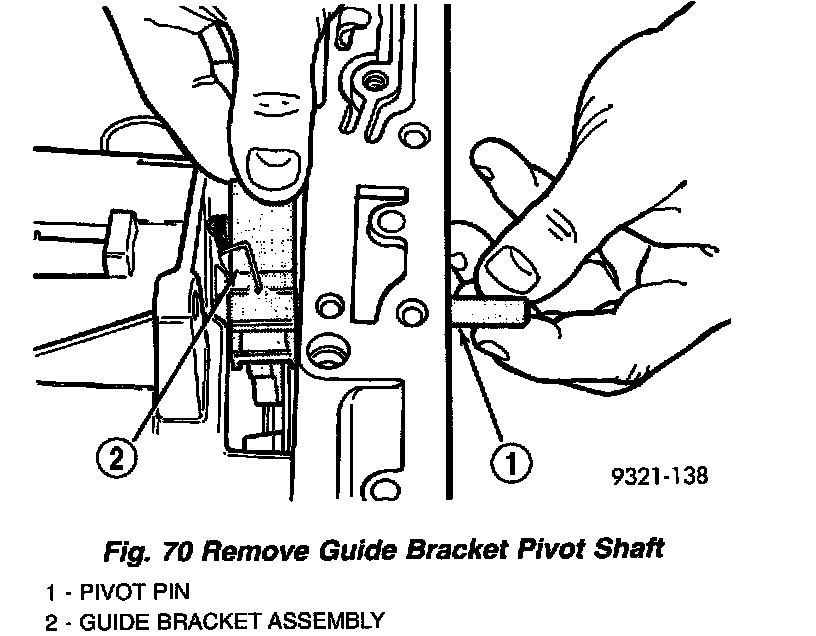 2

1

9321-138

Fig. 70 Remove Guide Bracket Pivot Shaft

1 - PIVOT PIN
2 - GUIDE BRACKET ASSEMBLY