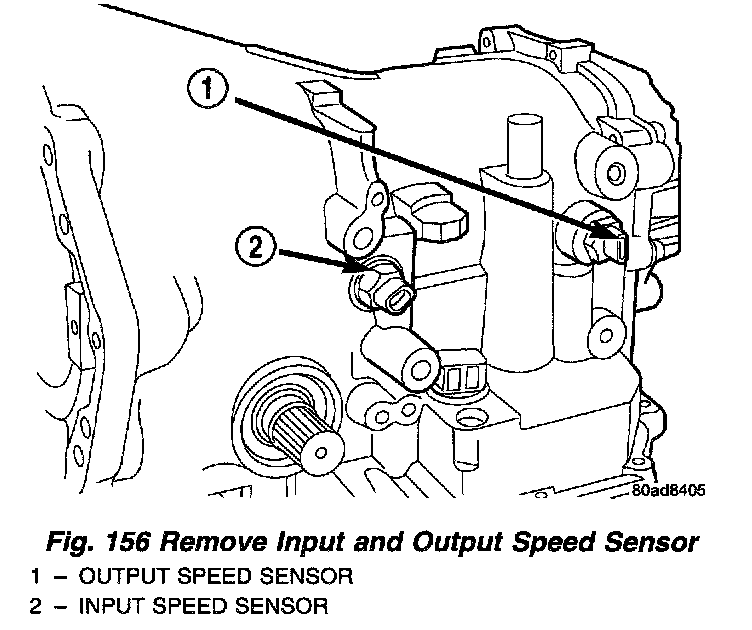 1

2

80ad8405

Fig. 156 Remove Input and Output Speed Sensor

1 – OUTPUT SPEED SENSOR

2 – INPUT SPEED SENSOR