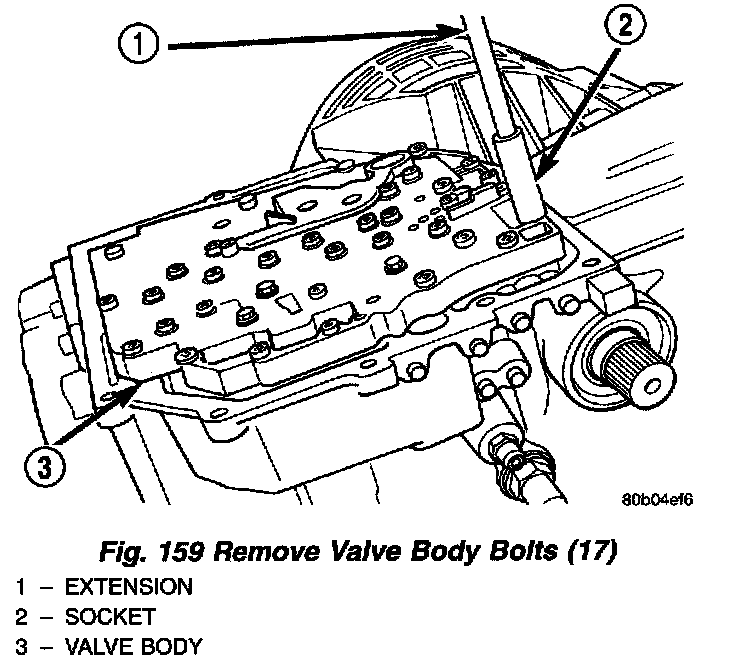 1
2
3
80b04ef6

Fig. 159 Remove Valve Body Bolts (17)
1 – EXTENSION
2 – SOCKET
3 – VALVE BODY