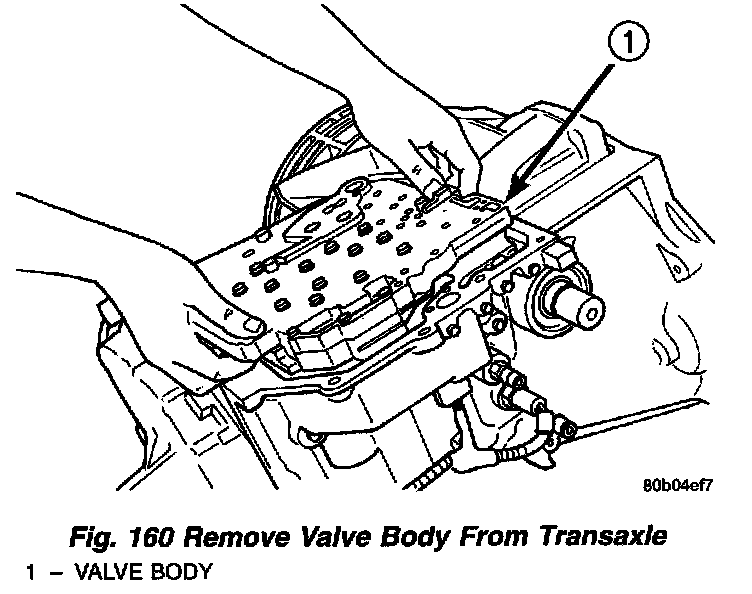 1

80b04ef7

Fig. 160 Remove Valve Body From Transaxle
1 – VALVE BODY