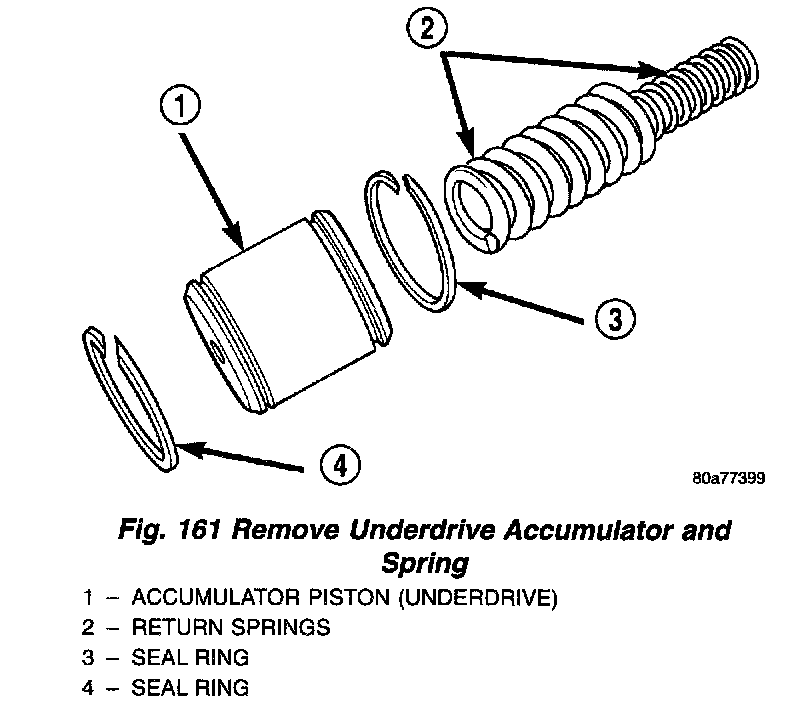 2
1
3
4
80a77399

Fig. 161 Remove Underdrive Accumulator and Spring

1 – ACCUMULATOR PISTON (UNDERDRIVE)
2 – RETURN SPRINGS
3 – SEAL RING
4 – SEAL RING