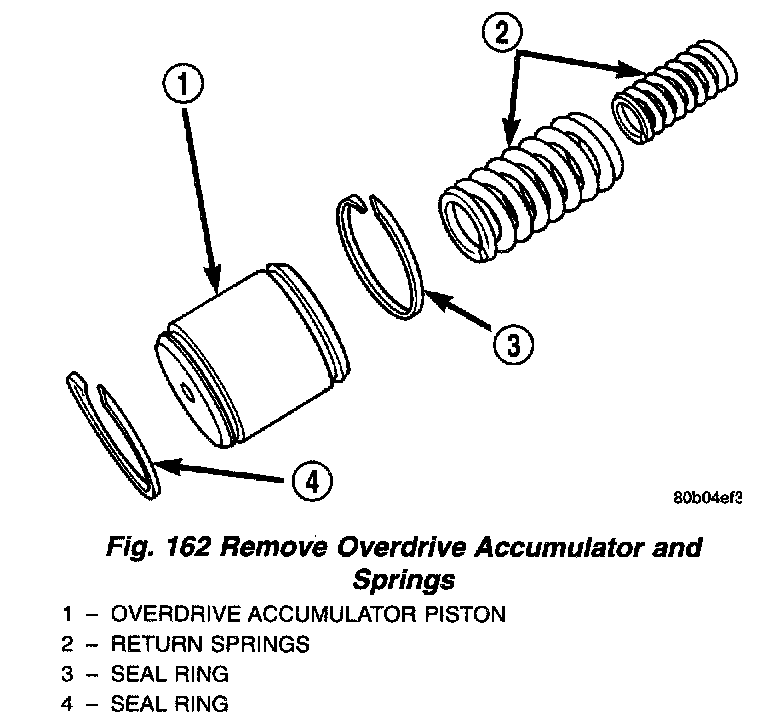 1

2

3

4

80b04ef3

Fig. 162 Remove Overdrive Accumulator and Springs

1 – OVERDRIVE ACCUMULATOR PISTON
2 – RETURN SPRINGS
3 – SEAL RING
4 – SEAL RING