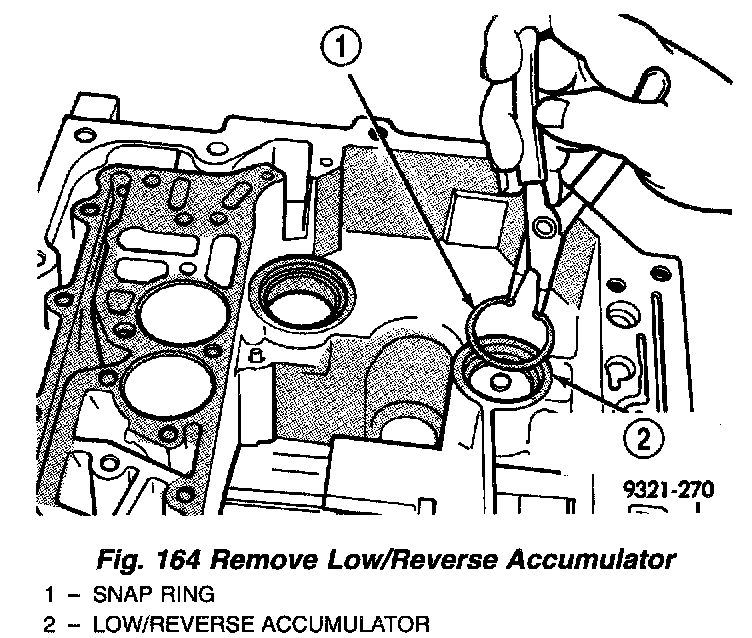 1

2

9321-270

Fig. 164 Remove Low/Reverse Accumulator

1 – SNAP RING

2 – LOW/REVERSE ACCUMULATOR