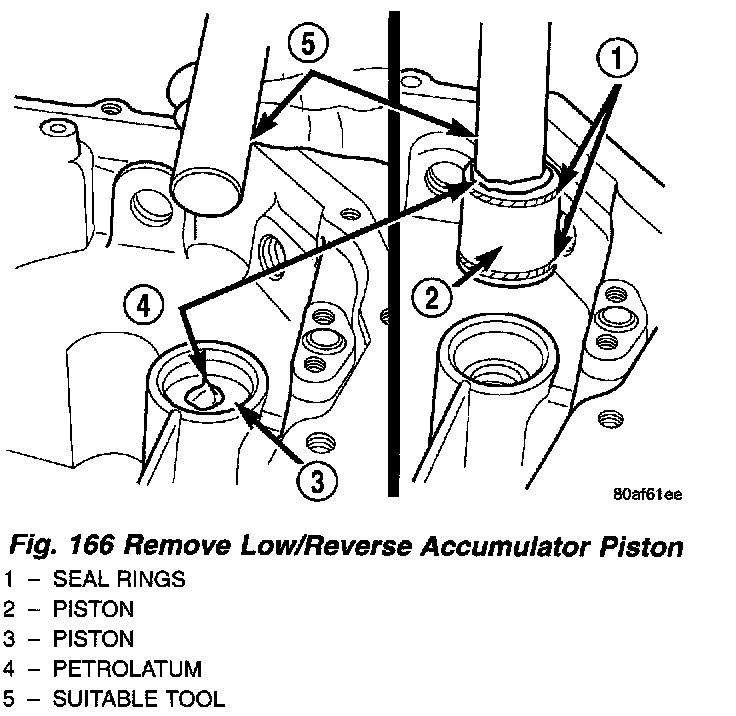 5
1
4
2
3
80af61ee

Fig. 166 Remove Low/Reverse Accumulator Piston
1 – SEAL RINGS
2 – PISTON
3 – PISTON
4 – PETROLATUM
5 – SUITABLE TOOL