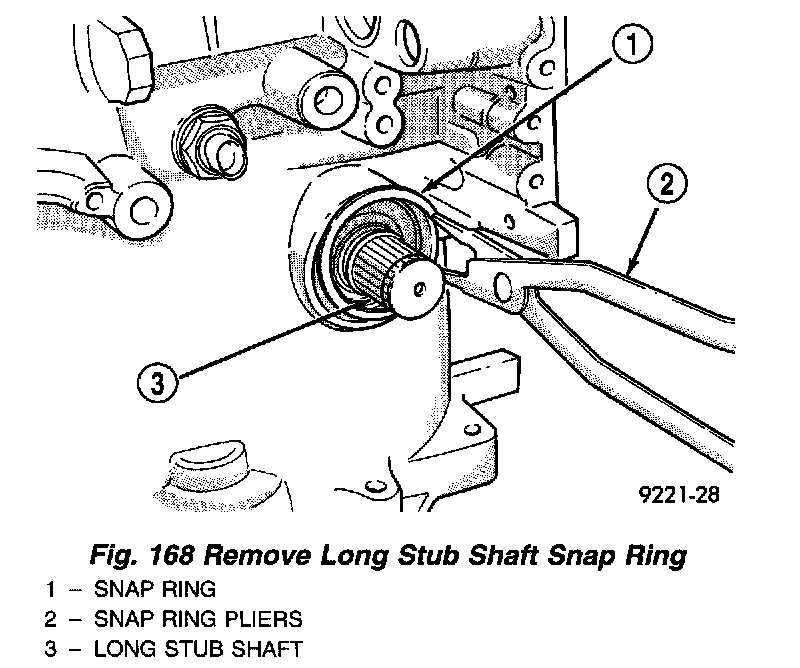 1

2

3

9221-28

Fig. 168 Remove Long Stub Shaft Snap Ring

1 – SNAP RING
2 – SNAP RING PLIERS
3 – LONG STUB SHAFT