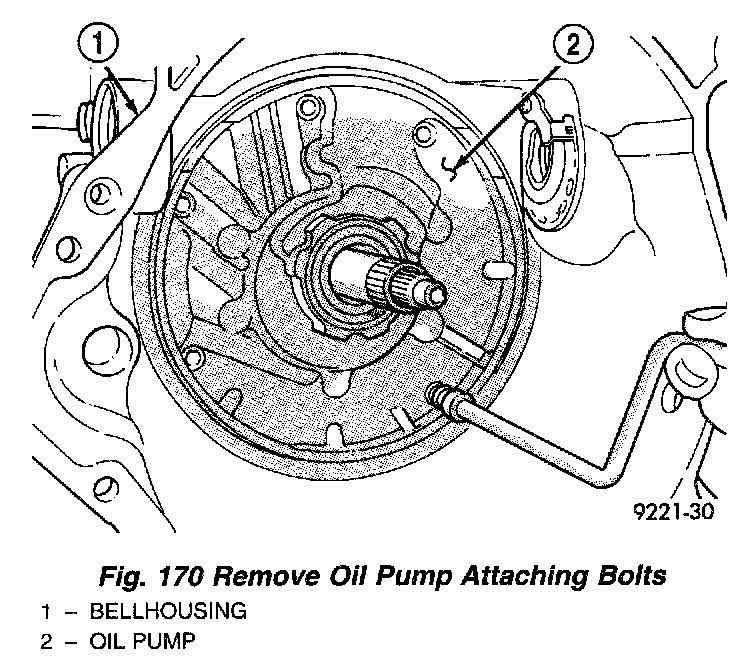 1

2

9221-30

Fig. 170 Remove Oil Pump Attaching Bolts

1 – BELLHOUSING

2 – OIL PUMP