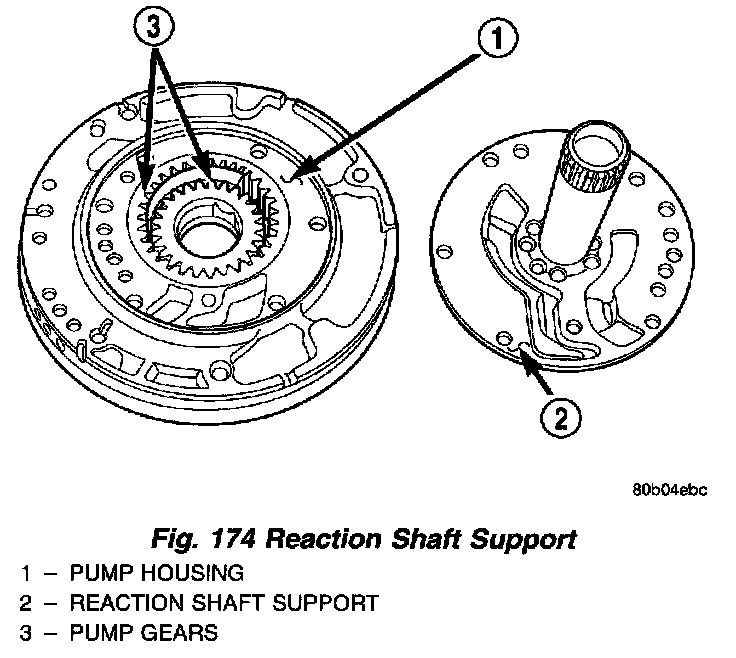 3
1
2
80b04ebc

Fig. 174 Reaction Shaft Support

1 – PUMP HOUSING
2 – REACTION SHAFT SUPPORT
3 – PUMP GEARS