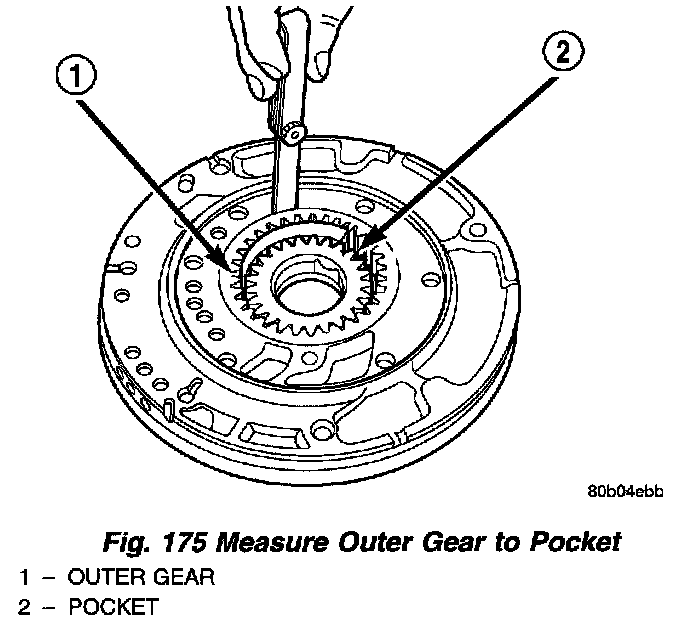 1

2

80b04ebb

Fig. 175 Measure Outer Gear to Pocket

1 – OUTER GEAR
2 – POCKET