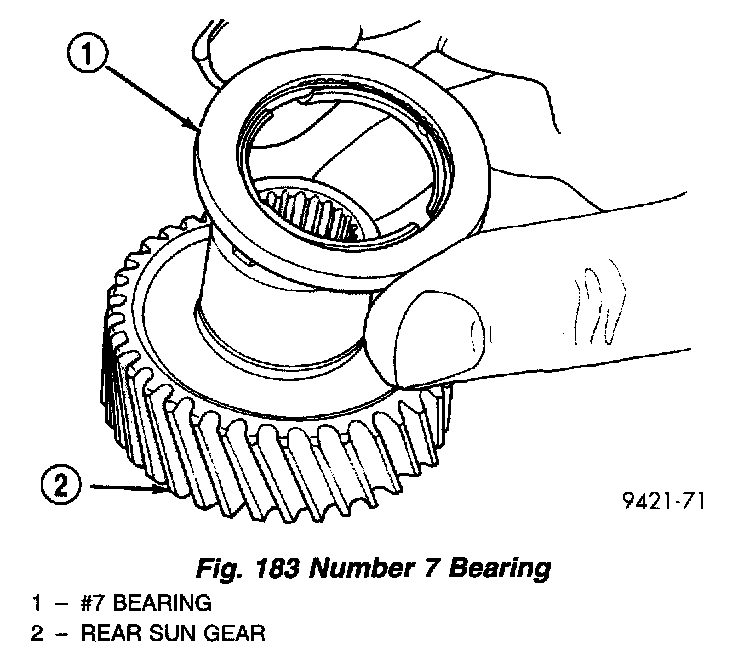 1

2

9421-71

Fig. 183 Number 7 Bearing

1 – #7 BEARING
2 – REAR SUN GEAR