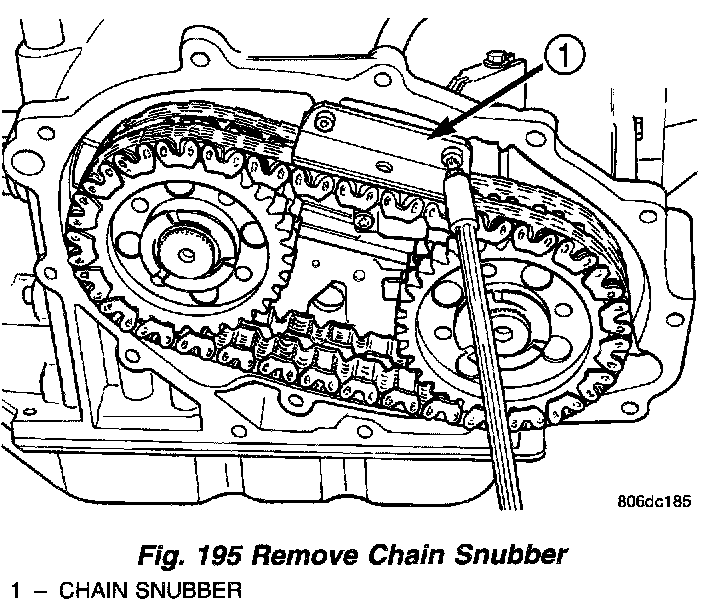 1

806dc185

Fig. 195 Remove Chain Snubber

1 – CHAIN SNUBBER