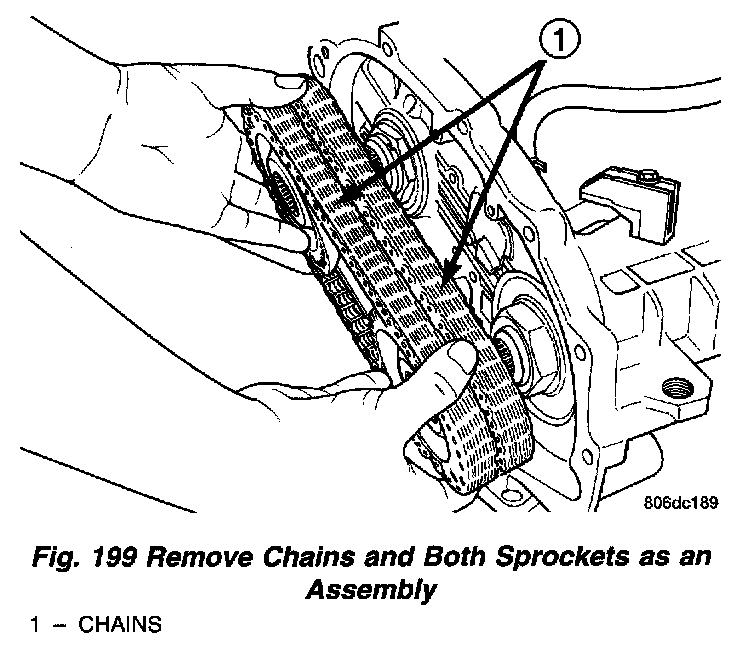 1

806dc189

Fig. 199 Remove Chains and Both Sprockets as an Assembly

1 – CHAINS