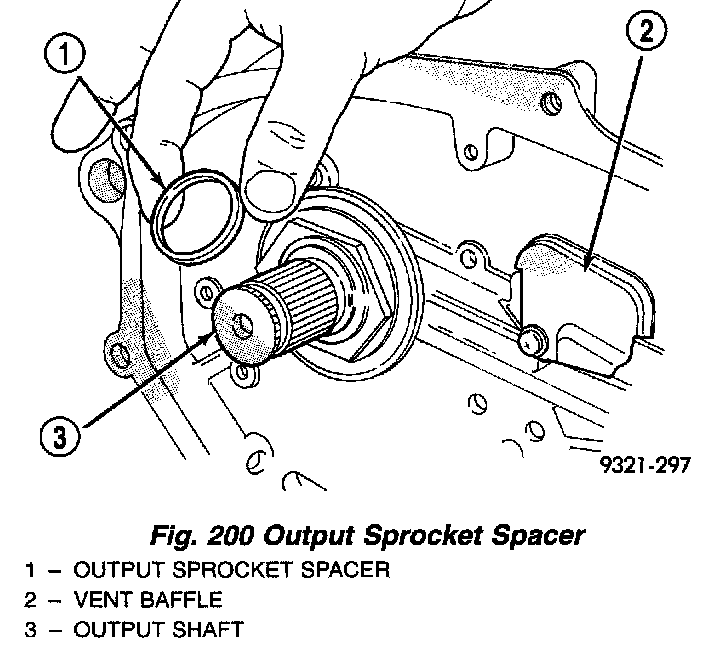 1

2

3

9321-297

Fig. 200 Output Sprocket Spacer

1 – OUTPUT SPROCKET SPACER
2 – VENT BAFFLE
3 – OUTPUT SHAFT