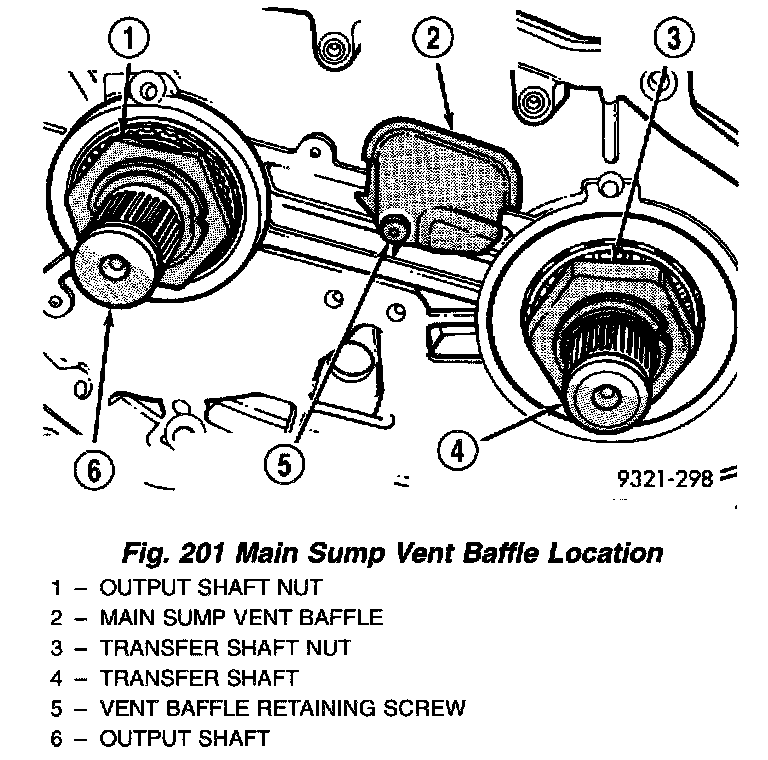 1
2
3
6
5
4
9321-298

Fig. 201 Main Sump Vent Baffle Location

1 – OUTPUT SHAFT NUT
2 – MAIN SUMP VENT BAFFLE
3 – TRANSFER SHAFT NUT
4 – TRANSFER SHAFT
5 – VENT BAFFLE RETAINING SCREW
6 – OUTPUT SHAFT