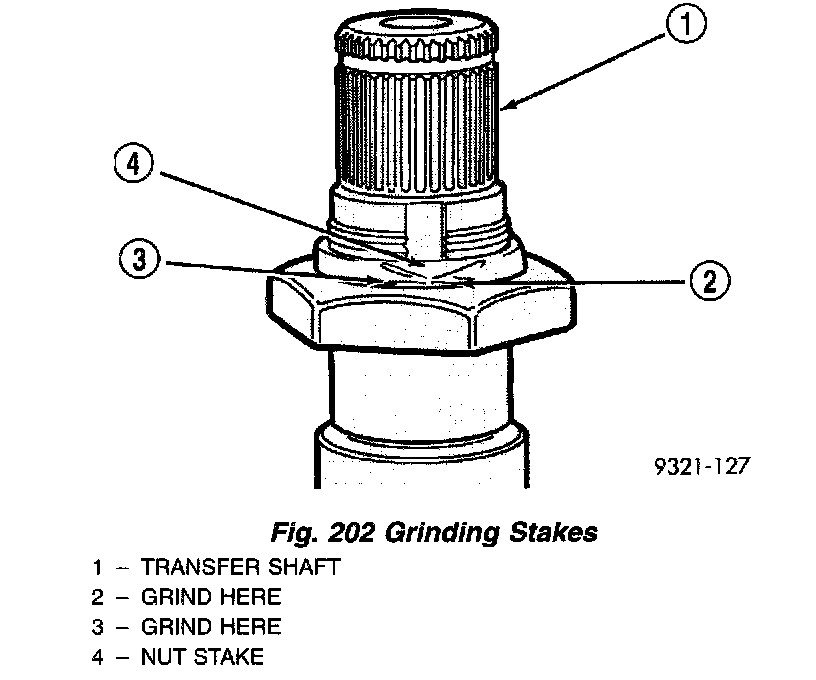 1

4

3

2

9321-127

Fig. 202 Grinding Stakes

1 – TRANSFER SHAFT
2 – GRIND HERE
3 – GRIND HERE
4 – NUT STAKE