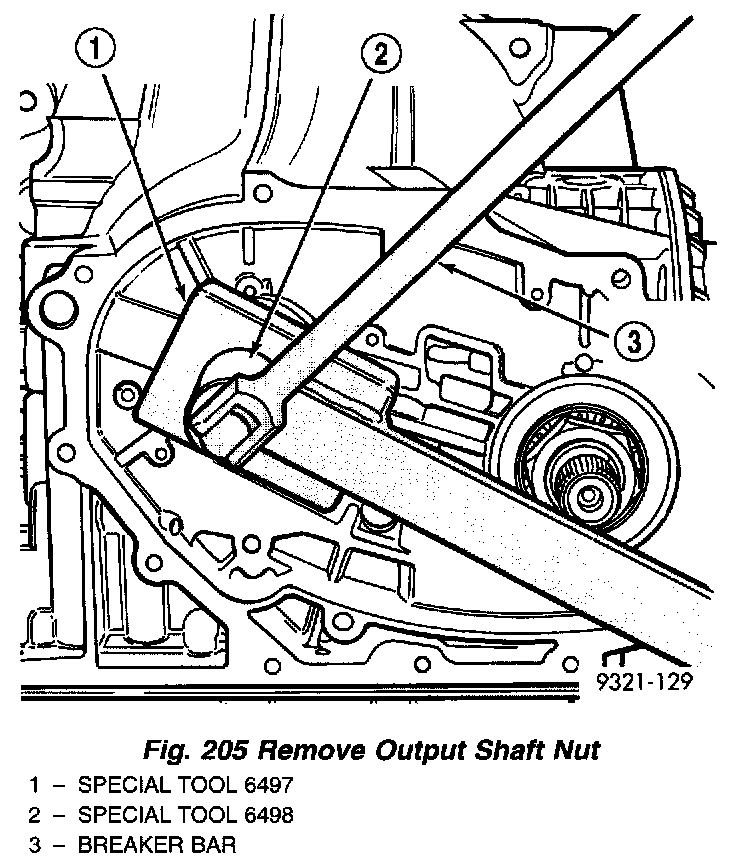 1
2
3
9321-129

Fig. 205 Remove Output Shaft Nut

1 – SPECIAL TOOL 6497
2 – SPECIAL TOOL 6498
3 – BREAKER BAR