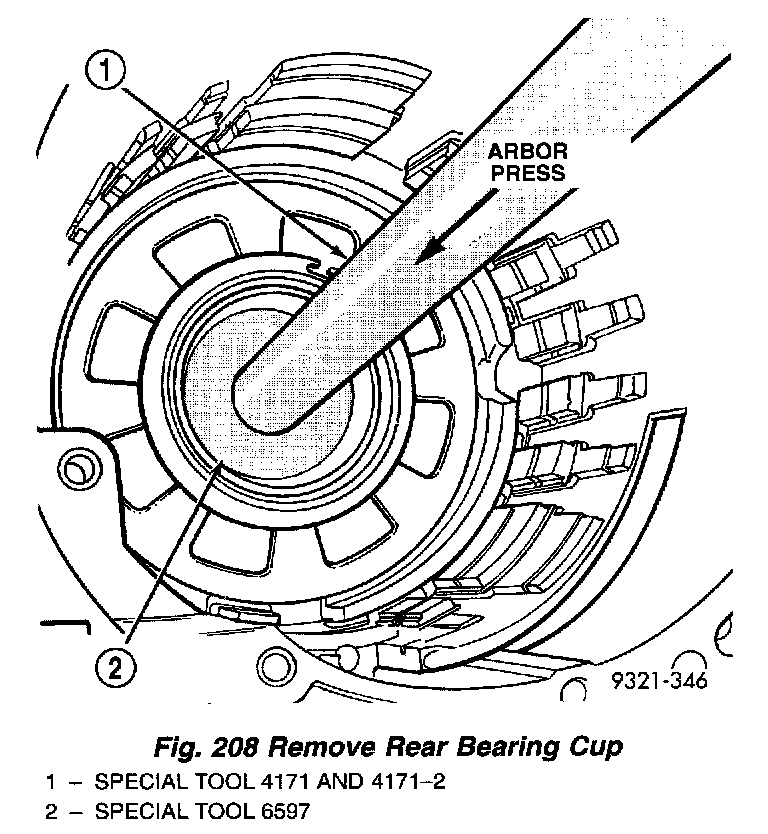 1

ARBOR PRESS

2

9321-346

Fig. 208 Remove Rear Bearing Cup

1 – SPECIAL TOOL 4171 AND 4171–2

2 – SPECIAL TOOL 6597