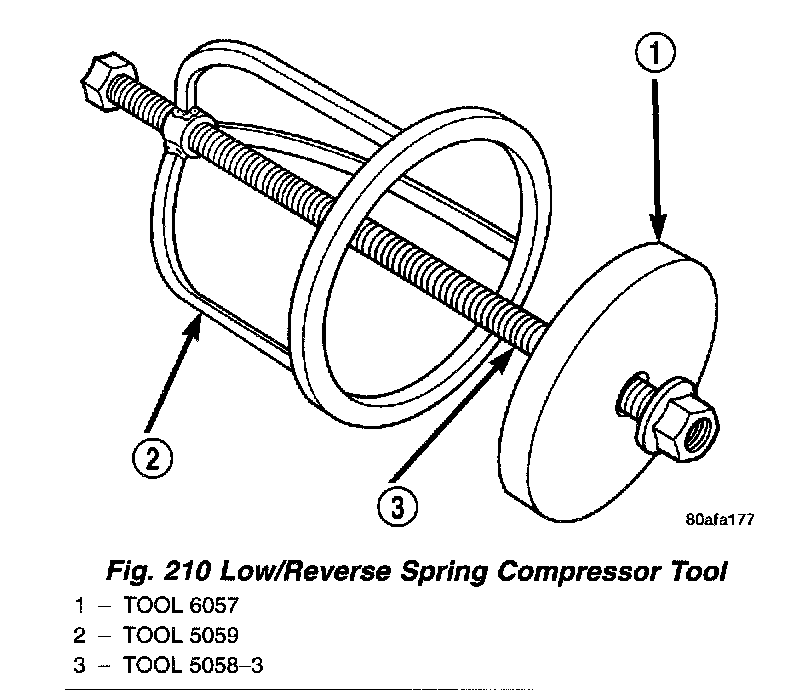 1

2

3

80afa177

Fig. 210 Low/Reverse Spring Compressor Tool

1 – TOOL 6057
2 – TOOL 5059
3 – TOOL 5058–3