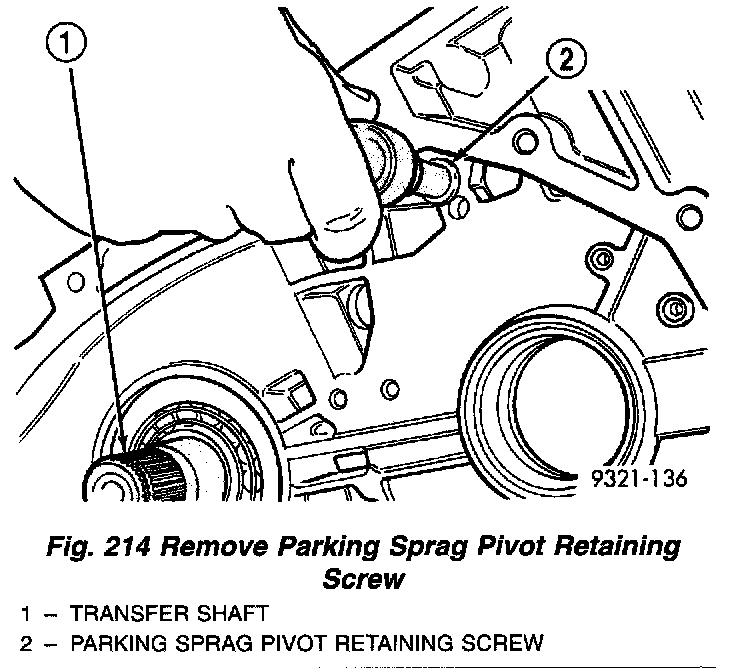 1
2
9321-136

Fig. 214 Remove Parking Sprag Pivot Retaining Screw

1 – TRANSFER SHAFT
2 – PARKING SPRAG PIVOT RETAINING SCREW