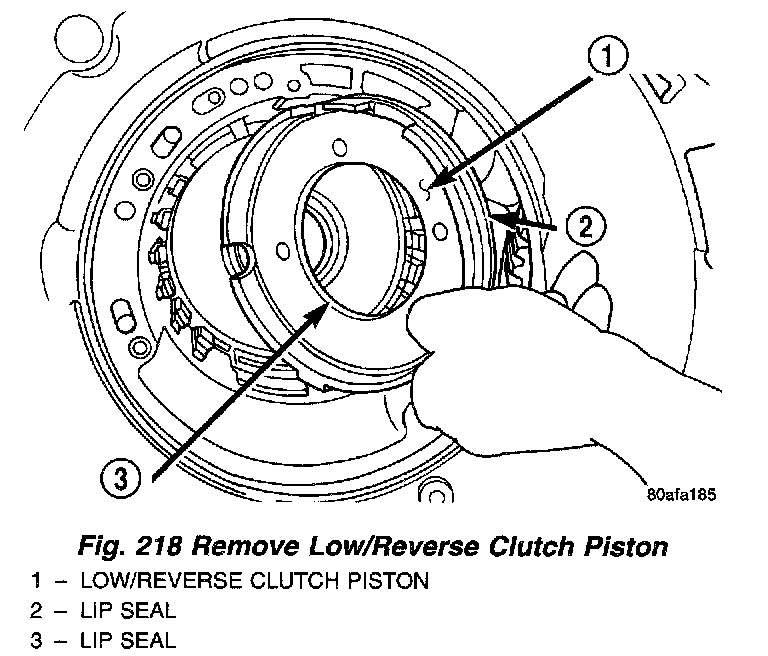 1

2

3

80afa185

Fig. 218 Remove Low/Reverse Clutch Piston

1 – LOW/REVERSE CLUTCH PISTON
2 – LIP SEAL
3 – LIP SEAL