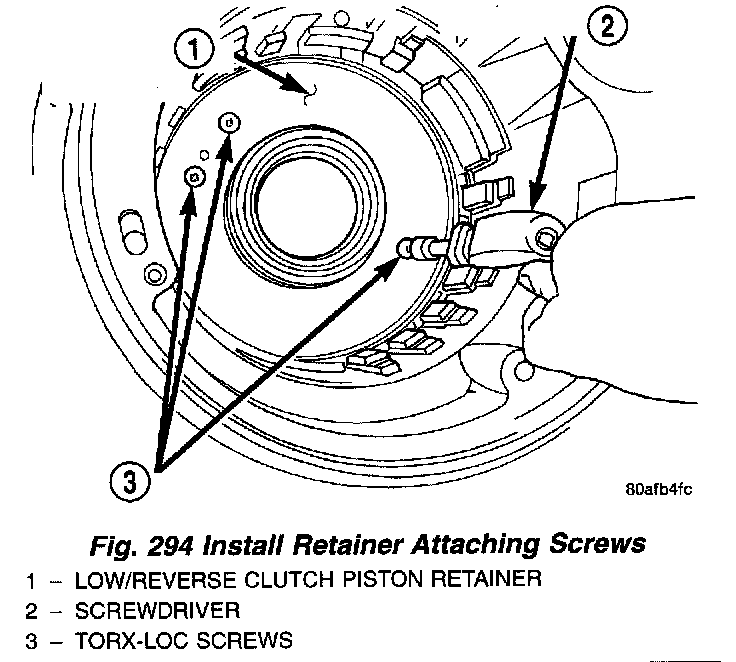 1
2
3
80afb4fc

Fig. 294 Install Retainer Attaching Screws

1 – LOW/REVERSE CLUTCH PISTON RETAINER
2 – SCREWDRIVER
3 – TORX-LOC SCREWS