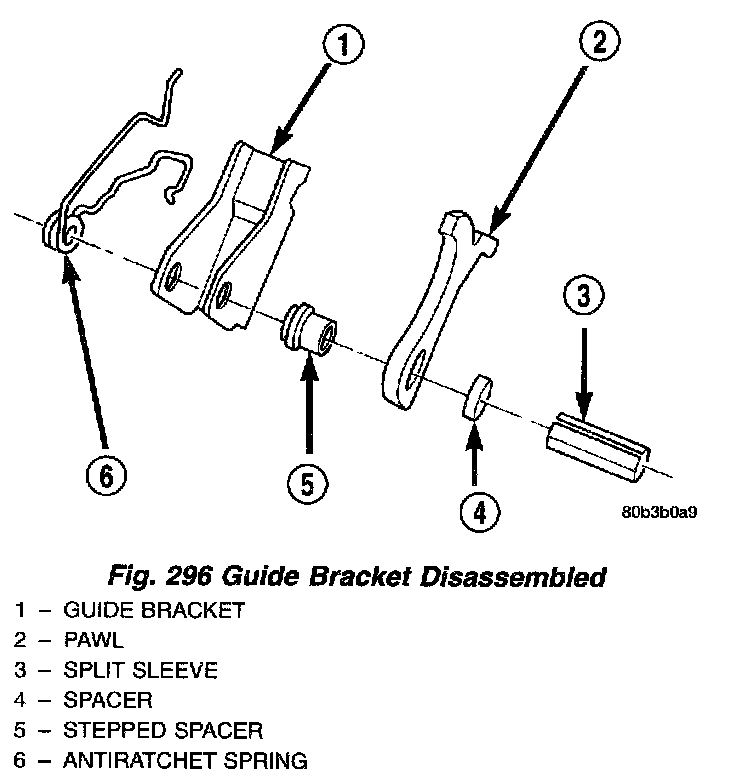 1
2
3
6
5
4
80b3b0a9

Fig. 296 Guide Bracket Disassembled
1 – GUIDE BRACKET
2 – PAWL
3 – SPLIT SLEEVE
4 – SPACER
5 – STEPPED SPACER
6 – ANTIRATCHET SPRING