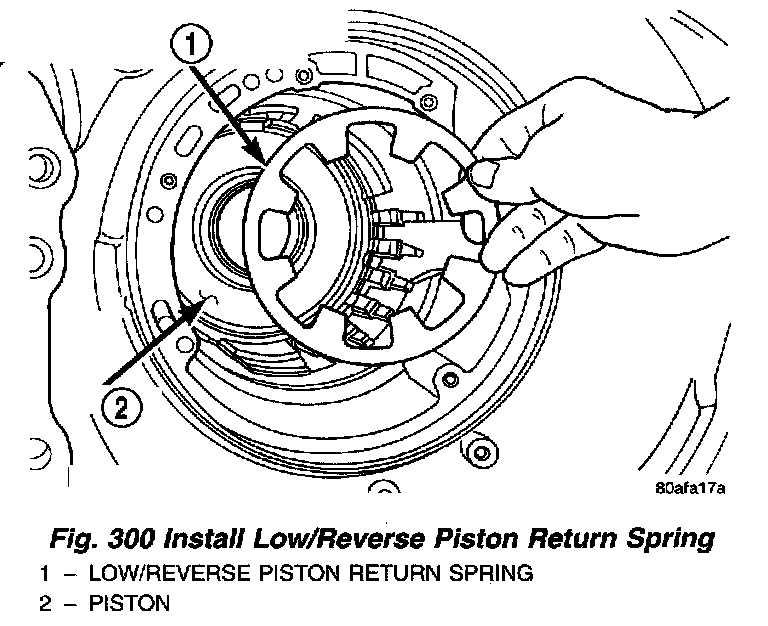 1

2

80afa17a

Fig. 300 Install Low/Reverse Piston Return Spring

1 – LOW/REVERSE PISTON RETURN SPRING

2 – PISTON