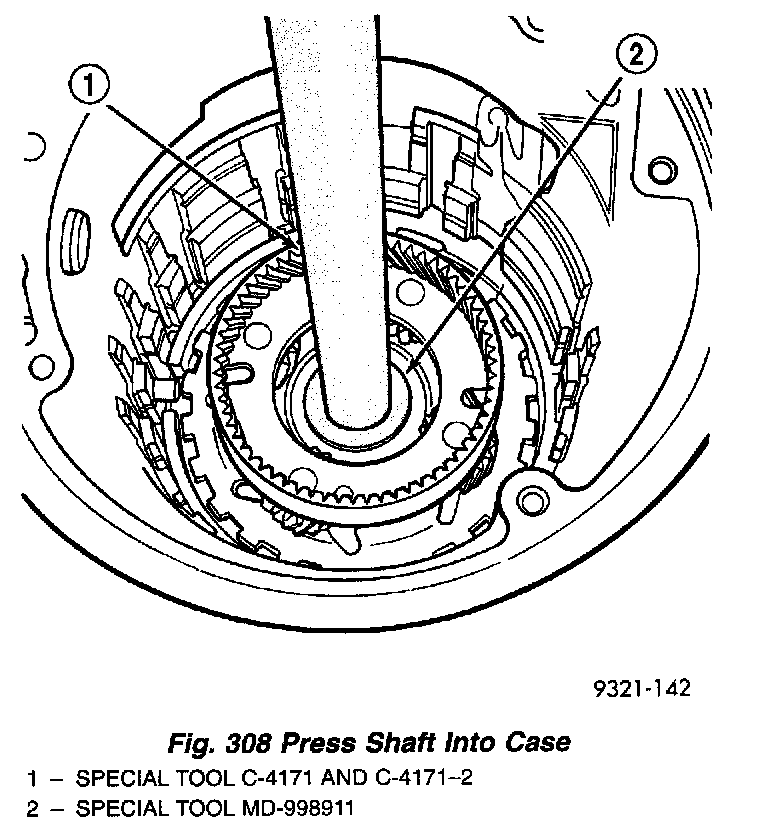 1

2

9321-142

Fig. 308 Press Shaft Into Case

1 – SPECIAL TOOL C-4171 AND C-4171–2

2 – SPECIAL TOOL MD-998911