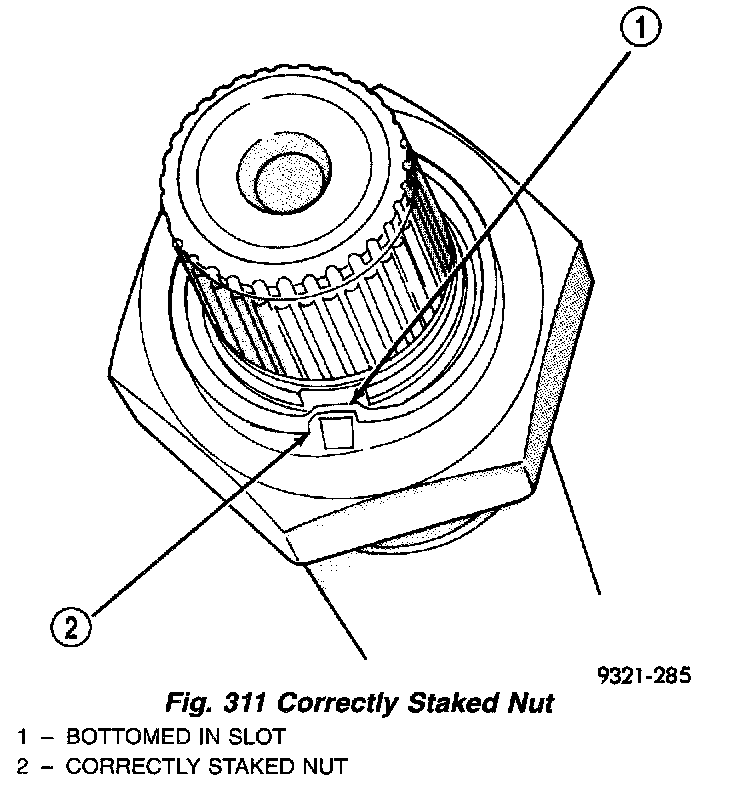 1

2

9321-285

Fig. 311 Correctly Staked Nut

1 – BOTTOMED IN SLOT
2 – CORRECTLY STAKED NUT