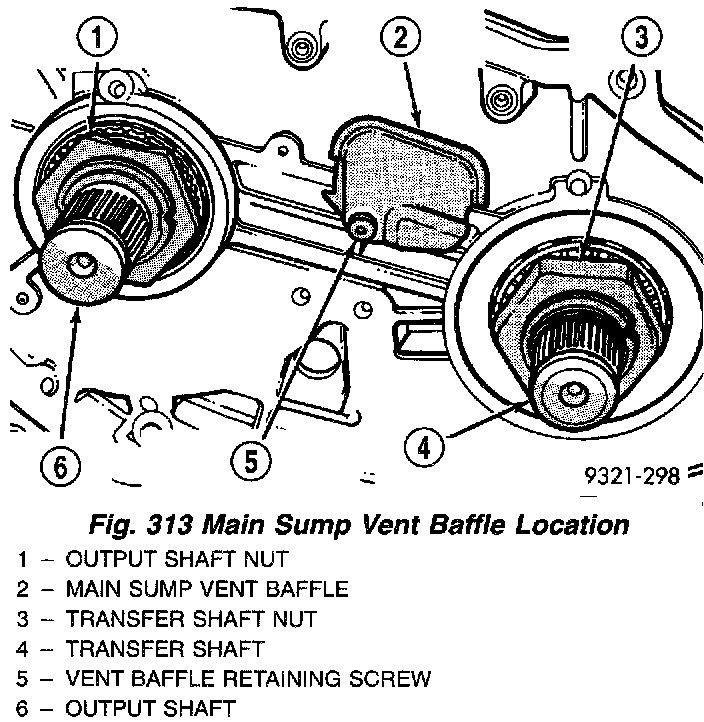 1
2
3
6
5
4
9321-298

Fig. 313 Main Sump Vent Baffle Location

1 – OUTPUT SHAFT NUT
2 – MAIN SUMP VENT BAFFLE
3 – TRANSFER SHAFT NUT
4 – TRANSFER SHAFT
5 – VENT BAFFLE RETAINING SCREW
6 – OUTPUT SHAFT