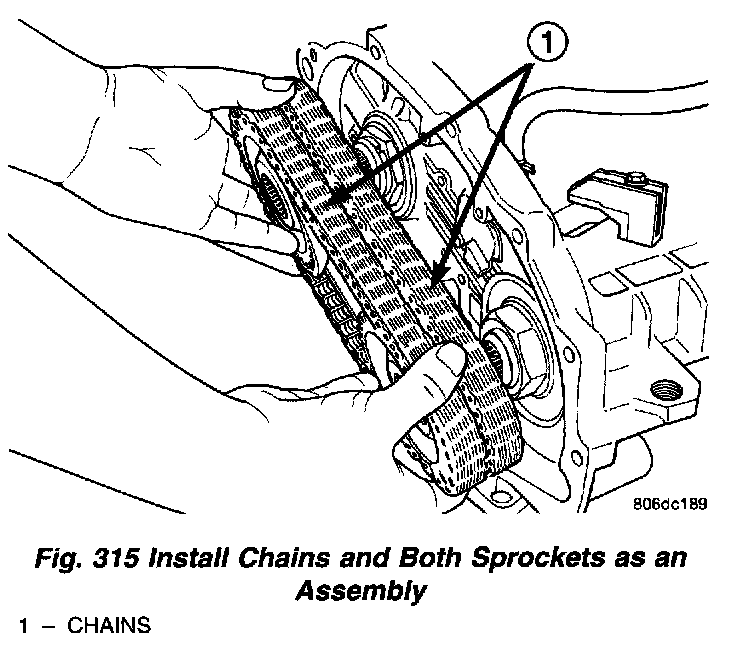 1

806dc189

Fig. 315 Install Chains and Both Sprockets as an Assembly

1 – CHAINS