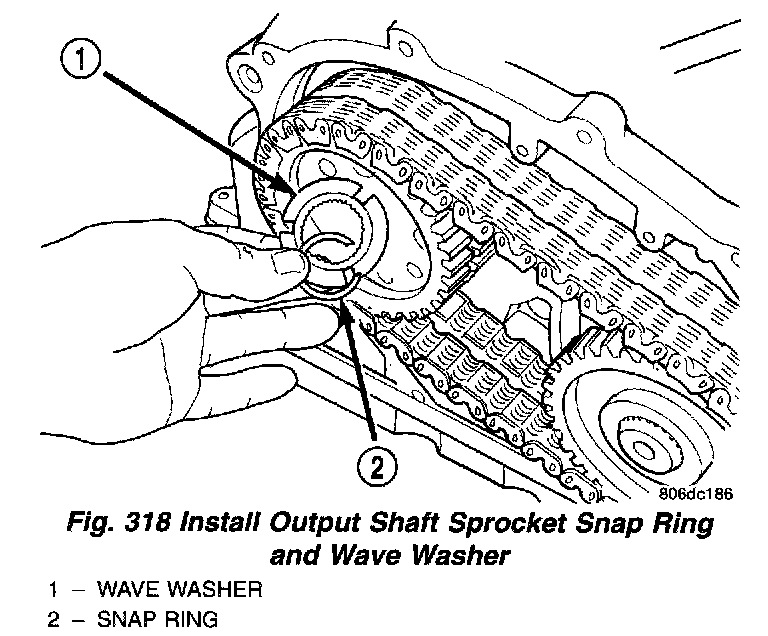 1

2

806dc186

Fig. 318 Install Output Shaft Sprocket Snap Ring and Wave Washer

1 – WAVE WASHER
2 – SNAP RING