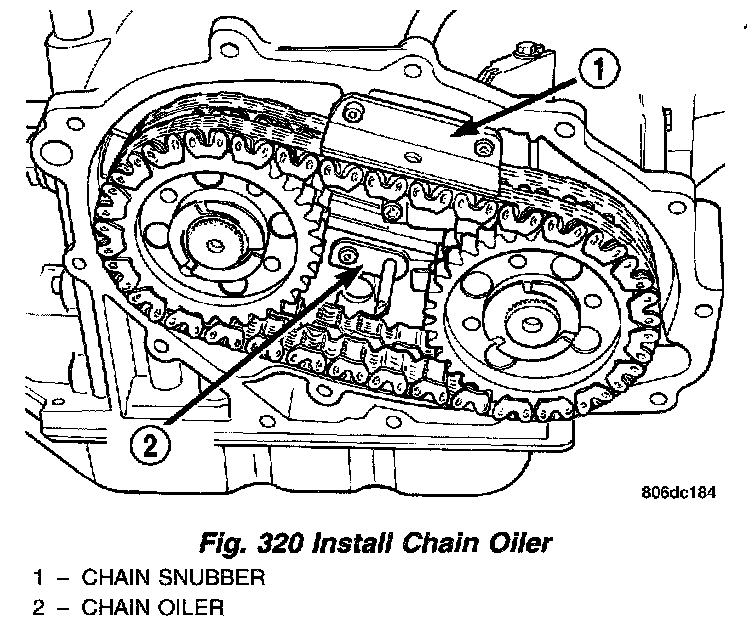 1

2

806dc184

Fig. 320 Install Chain Oiler

1 – CHAIN SNUBBER

2 – CHAIN OILER